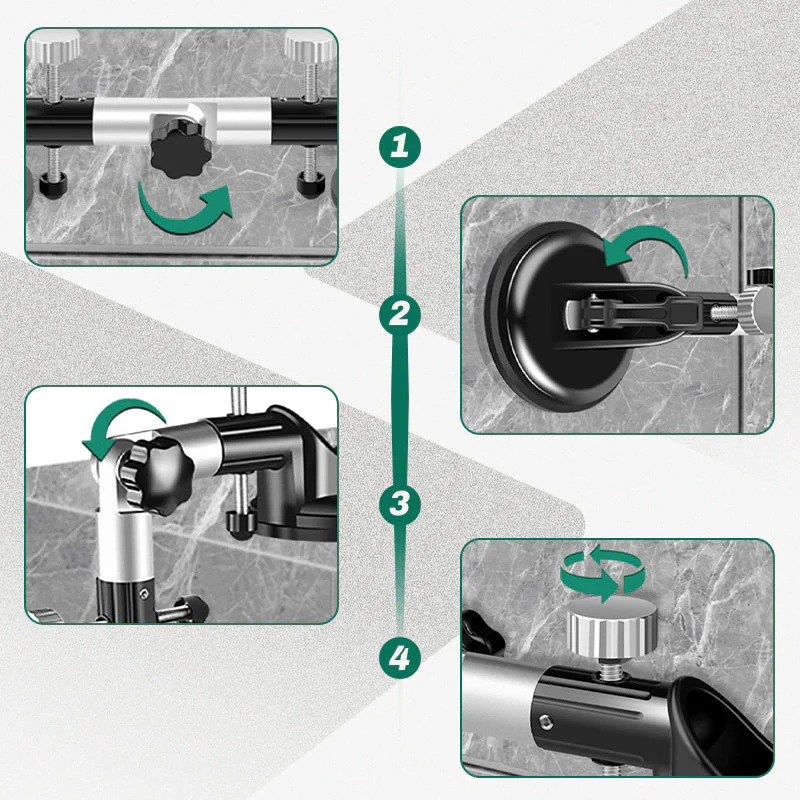 1
2
3
4