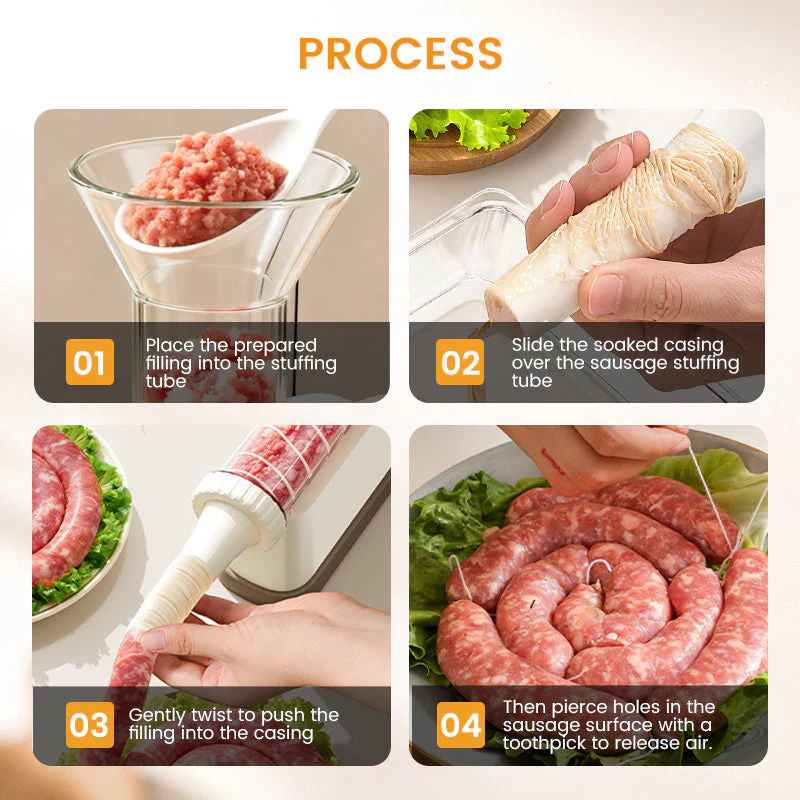 PROCESS

01 Place the prepared filling into the stuffing tube

02 Slide the soaked casing over the sausage stuffing tube

03 Gently twist to push the filling into the casing

04 Then pierce holes in the sausage surface with a toothpick to release air.