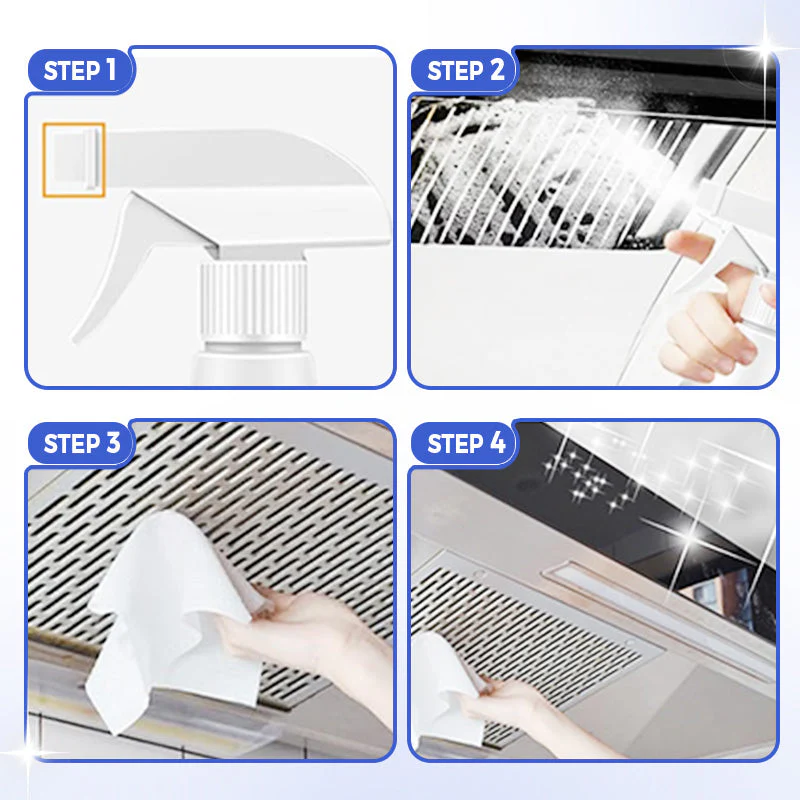 STEP 1

STEP 2

STEP 3

STEP 4