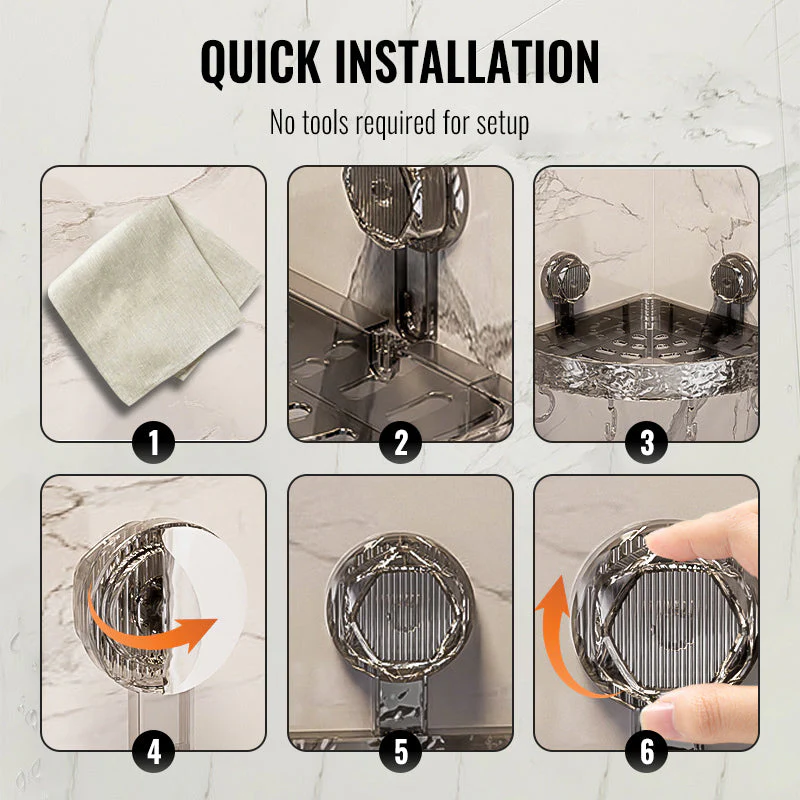 QUICK INSTALLATION

No tools required for setup

1

2

3

4

5

6